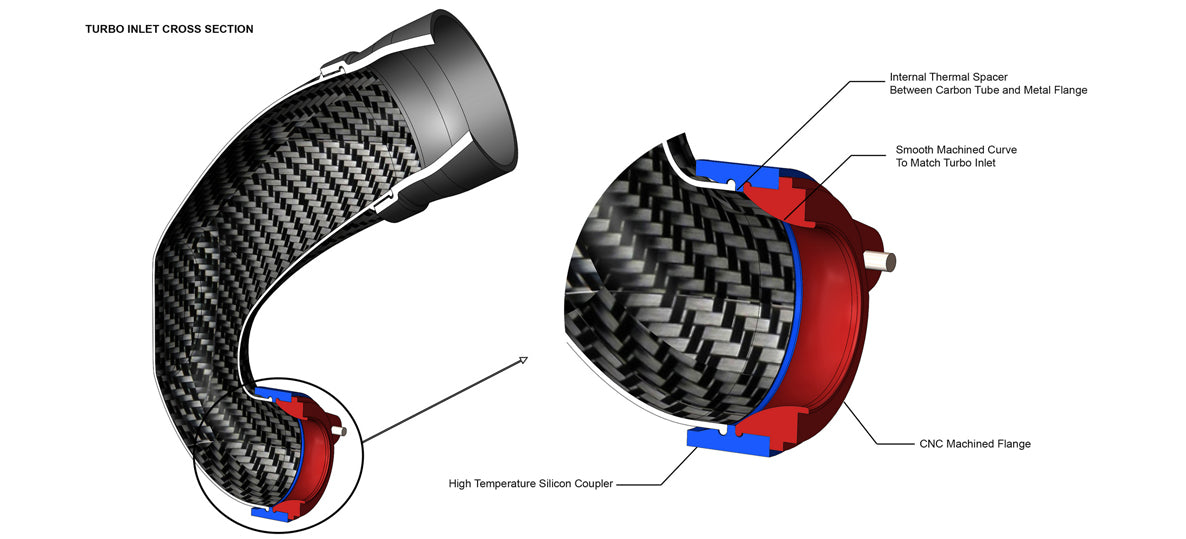 TURBO INLET CROSS SECTION

Internal Thermal Spacer
Between Carbon Tube and Metal Flange

Smooth Machined Curve
To Match Turbo Inlet

CNC Machined Flange

High Temperature Silicon Coupler